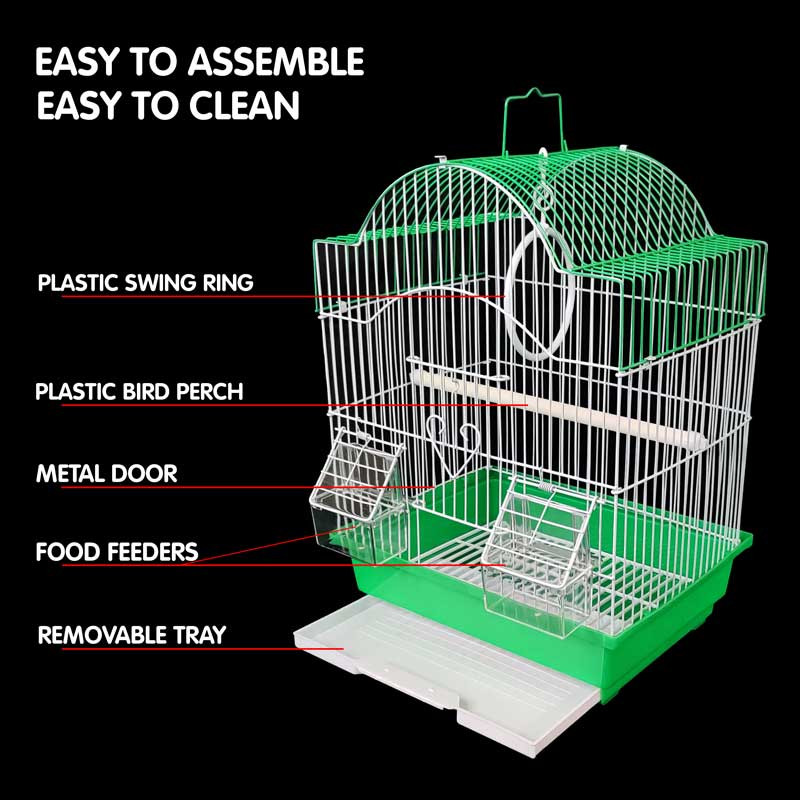 EASY TO ASSEMBLE
EASY TO CLEAN

PLASTIC SWING RING

PLASTIC BIRD PERCH

METAL DOOR

FOOD FEEDERS

REMOVABLE TRAY